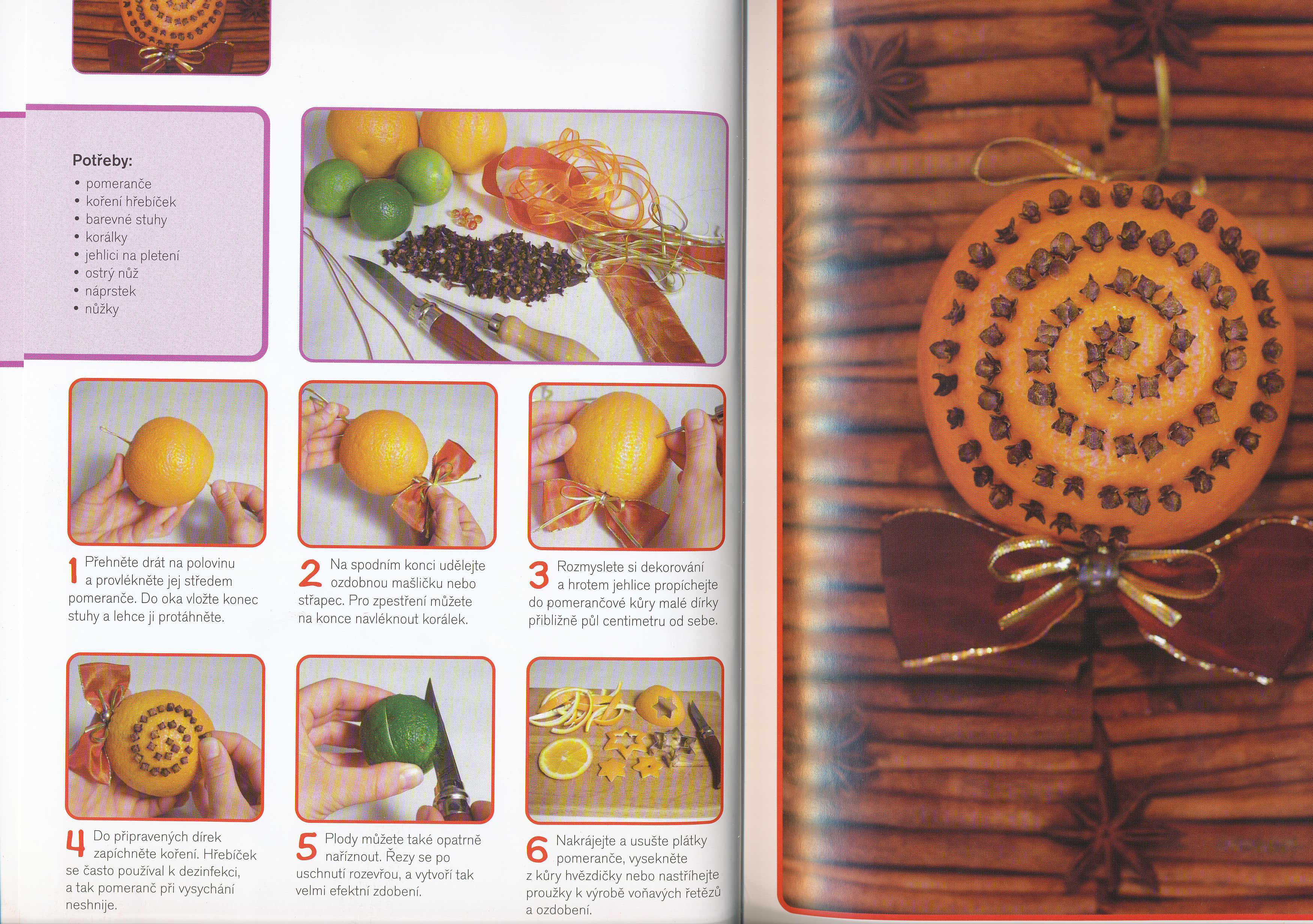 Potřeby:
• pomeranče
• koření hřebíček
• barevné stuhy
• korálky
• jehlici na pletení
• ostrý nůž
• náprstek
• nůžky

1 Přehněte drát na polovinu a provlékněte jej středem pomeranče. Do oka vložte konec stuhy a lehce ji protáhněte.

2 Na spodním konci udělejte ozdobnou mašličku nebo střapec. Pro zpestření můžete na konce navléknout korálek.

3 Rozmyslete si dekorování a hrotem jehlice propíchejte do pomerančové kůry malé dírky přibližně půl centimetru od sebe.

4 Do připravených dírek zapíchněte koření. Hřebíček se často používal k dezinfekci, a tak pomeranč při vysychání neshnije.

5 Plody můžete také opatrně naříznout. Řezy se po uschnutí rozevřou, a vytvoří tak velmi efektní zdobení.

6 Nakrájejte a usušte plátky pomeranče, vysekněte z kůry hvězdičky nebo nastříhejte proužky k výrobě voňavých řetězů a ozdobení.